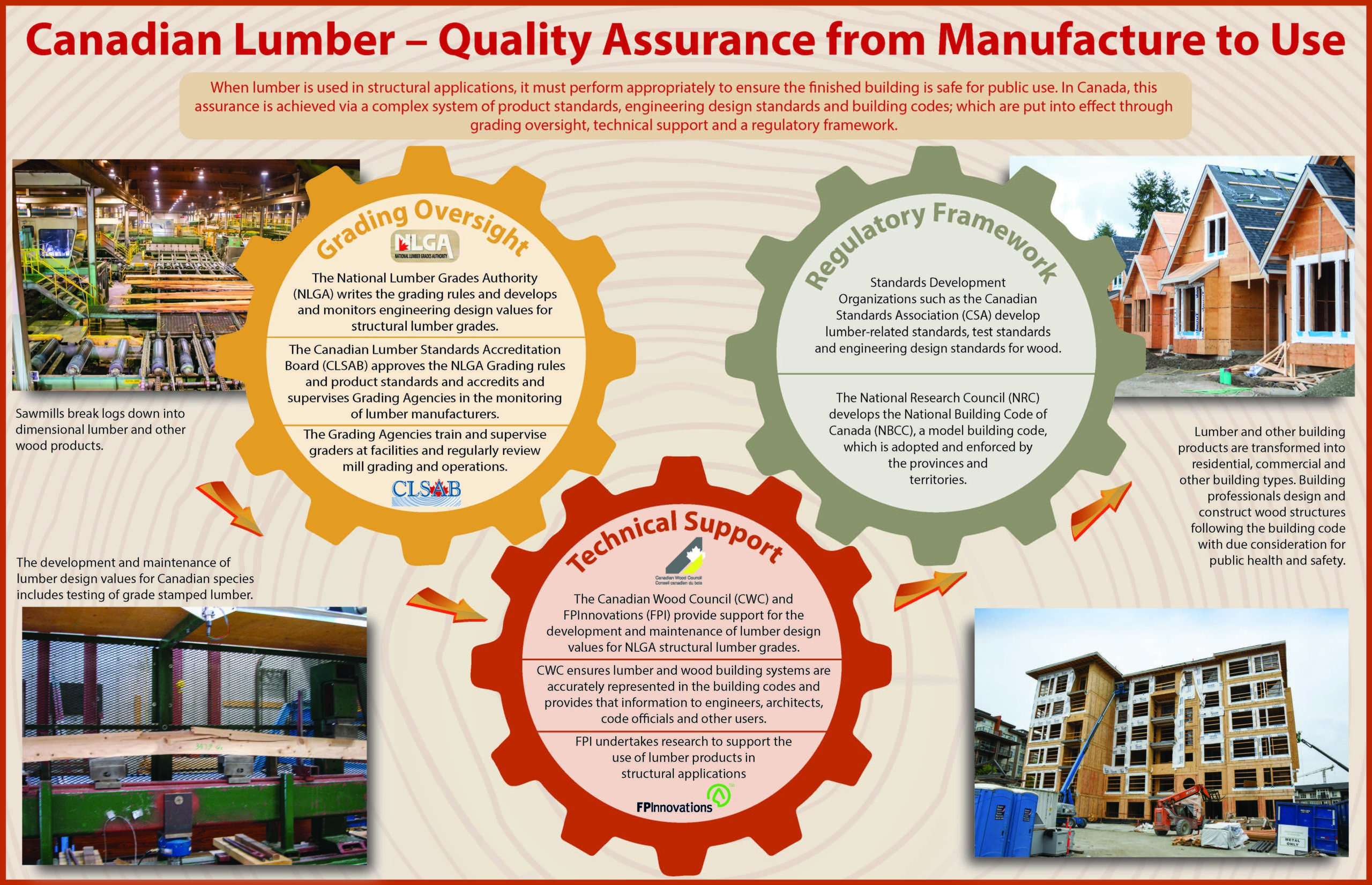 Canadian Lumber – Quality Assurance from Manufacture to Use

When lumber is used in structural applications, it must perform appropriately to ensure the finished building is safe for public use. In Canada, this assurance is achieved via a complex system of product standards, engineering design standards and building codes; which are put into effect through grading oversight, technical support and a regulatory framework.

Sawmills break logs down into dimensional lumber and other wood products.

Grading Oversight

NLGA
NATIONAL LUMBER GRADES AUTHORITY

The National Lumber Grades Authority (NLGA) writes the grading rules and develops and monitors engineering design values for structural lumber grades.

The Canadian Lumber Standards Accreditation Board (CLSAB) approves the NLGA Grading rules and product standards and accredits and supervises Grading Agencies in the monitoring of lumber manufacturers.

The Grading Agencies train and supervise graders at facilities and regularly review mill grading and operations.

CLSAB

Regulatory Framework

Standards Development Organizations such as the Canadian Standards Association (CSA) develop lumber-related standards, test standards and engineering design standards for wood.

The National Research Council (NRC) develops the National Building Code of Canada (NBCC), a model building code, which is adopted and enforced by the provinces and territories.

Lumber and other building products are transformed into residential, commercial and other building types. Building professionals design and construct wood structures following the building code with due consideration for public health and safety.

The development and maintenance of lumber design values for Canadian species includes testing of grade stamped lumber.

Technical Support

Canadian Wood Council
Conseil canadien du bois

The Canadian Wood Council (CWC) and FPInnovations (FPI) provide support for the development and maintenance of lumber design values for NLGA structural lumber grades.

CWC ensures lumber and wood building systems are accurately represented in the building codes and provides that information to engineers, architects, code officials and other users.

FPI undertakes research to support the use of lumber products in structural applications

FPInnovations

METAL ONLY